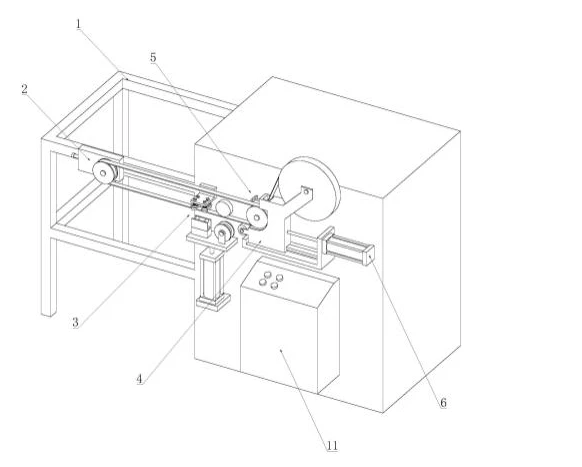 1
5
2
3
4
6
11